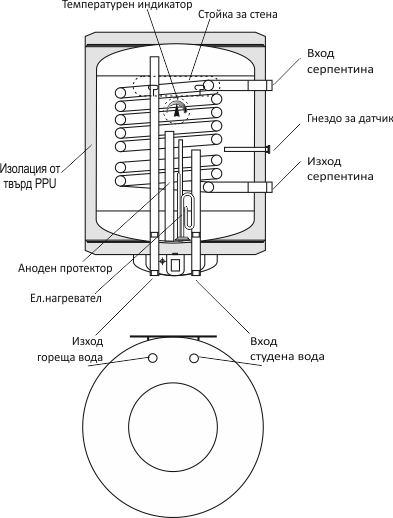 Температурен индикатор

Стойка за стена

Вход серпентина

Гнездо за датчик

Изход серпентина

Изолация от твърд PPU

Аноден протектор

Ел.нагревател

Изход гореща вода

Вход студена вода