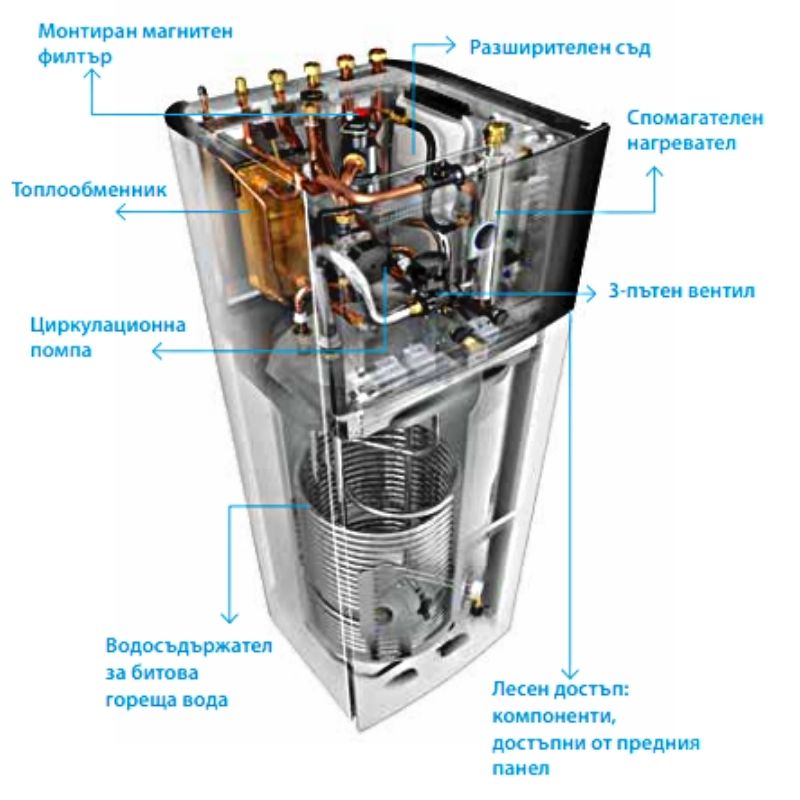 Монтиран магнитен филтър

Разширителен съд

Спомагателен нагревател

Топлообменник

3-пътен вентил

Циркулационна помпа

Водосъдържател за битова гореща вода

Лесен достъп: компоненти, достъпни от предния панел